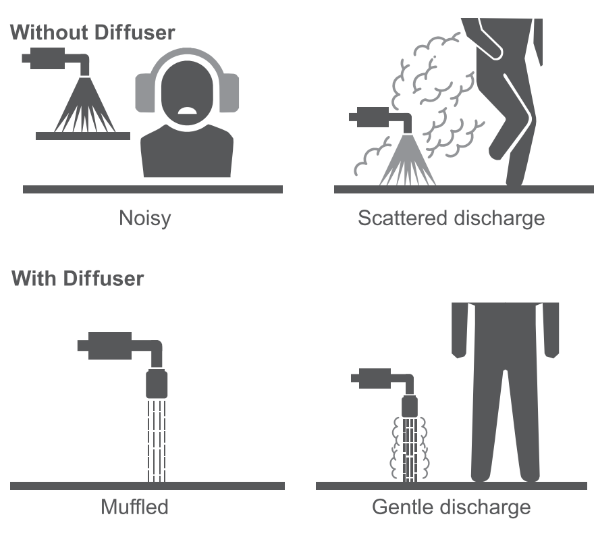 Without Diffuser

Noisy

Scattered discharge

With Diffuser

Muffled

Gentle discharge