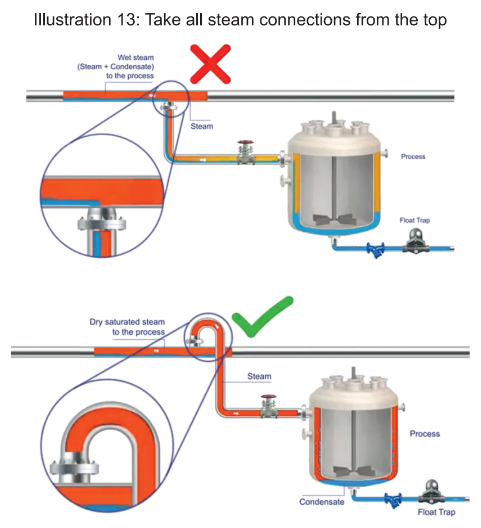 Illustration 13: Take all steam connections from the top

Wet steam (Steam + Condensate) to the process

Steam

Process

Float Trap

Dry saturated steam to the process

Steam

Process

Condensate

Float Trap